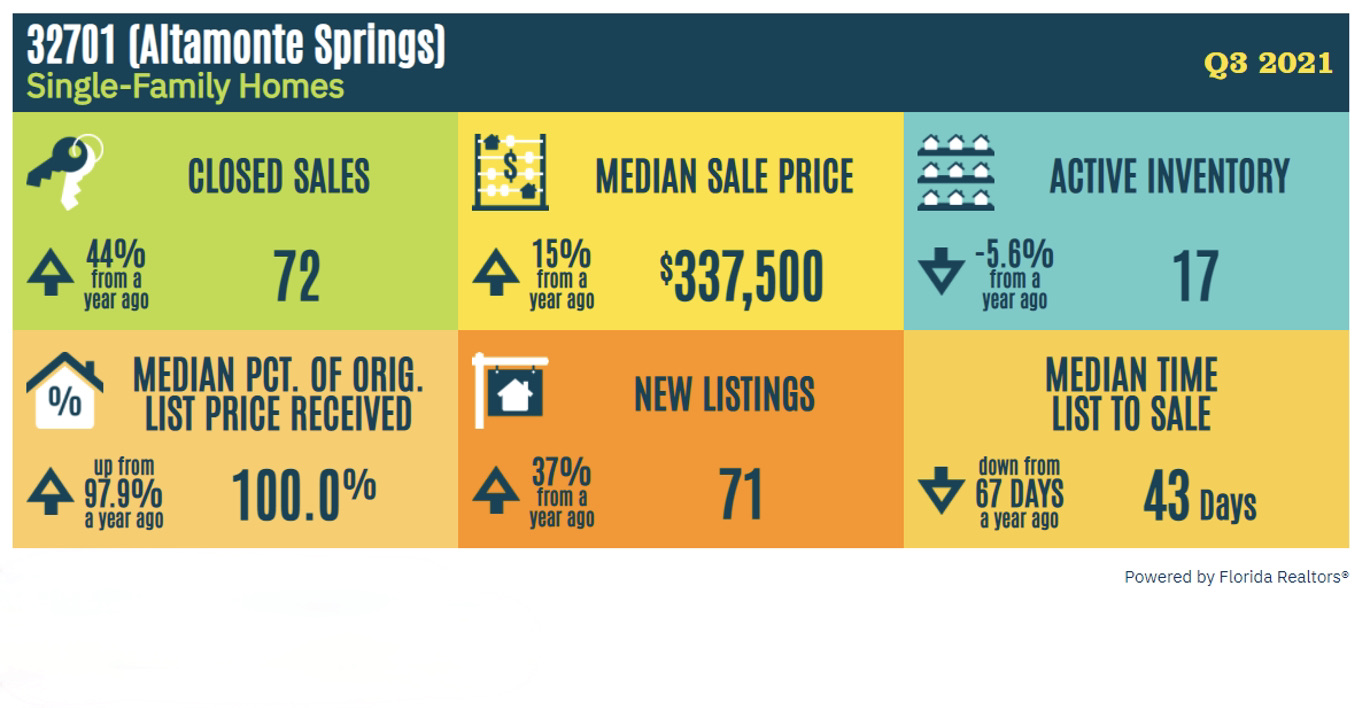 32701 (Altamonte Springs)
Single-Family Homes

Q3 2021

CLOSED SALES

44% from a year ago

72

MEDIAN SALE PRICE

15% from a year ago

$337,500

ACTIVE INVENTORY

-5.6% from a year ago

17

%

MEDIAN PCT. OF ORIG. LIST PRICE RECEIVED

up from 97.9% a year ago

100.0%

NEW LISTINGS

37% from a year ago

71

MEDIAN TIME LIST TO SALE

down from 67 DAYS a year ago

43 Days

Powered by Florida Realtors®