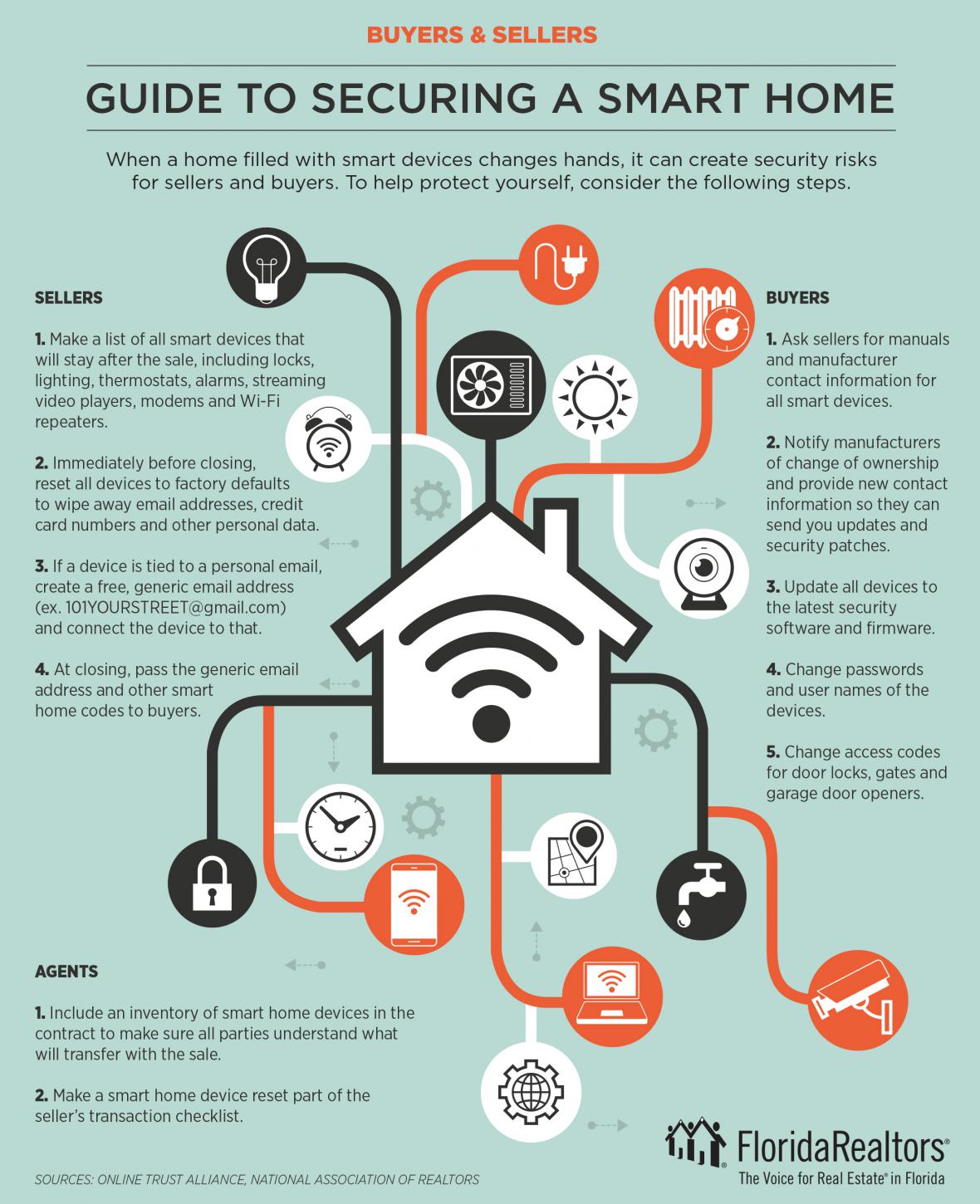 BUYERS & SELLERS

GUIDE TO SECURING A SMART HOME

When a home filled with smart devices changes hands, it can create security risks for sellers and buyers. To help protect yourself, consider the following steps.

SELLERS

1. Make a list of all smart devices that will stay after the sale, including locks, lighting, thermostats, alarms, streaming video players, modems and Wi-Fi repeaters.

2. Immediately before closing, reset all devices to factory defaults to wipe away email addresses, credit card numbers and other personal data.

3. If a device is tied to a personal email, create a free, generic email address (ex. 101YOURSTREET@gmail.com) and connect the device to that.

4. At closing, pass the generic email address and other smart home codes to buyers.

BUYERS

1. Ask sellers for manuals and manufacturer contact information for all smart devices.

2. Notify manufacturers of change of ownership and provide new contact information so they can send you updates and security patches.

3. Update all devices to the latest security software and firmware.

4. Change passwords and user names of the devices.

5. Change access codes for door locks, gates and garage door openers.

AGENTS

1. Include an inventory of smart home devices in the contract to make sure all parties understand what will transfer with the sale.

2. Make a smart home device reset part of the seller's transaction checklist.

SOURCES: ONLINE TRUST ALLIANCE, NATIONAL ASSOCIATION OF REALTORS

FloridaRealtors®
The Voice for Real Estate® in Florida