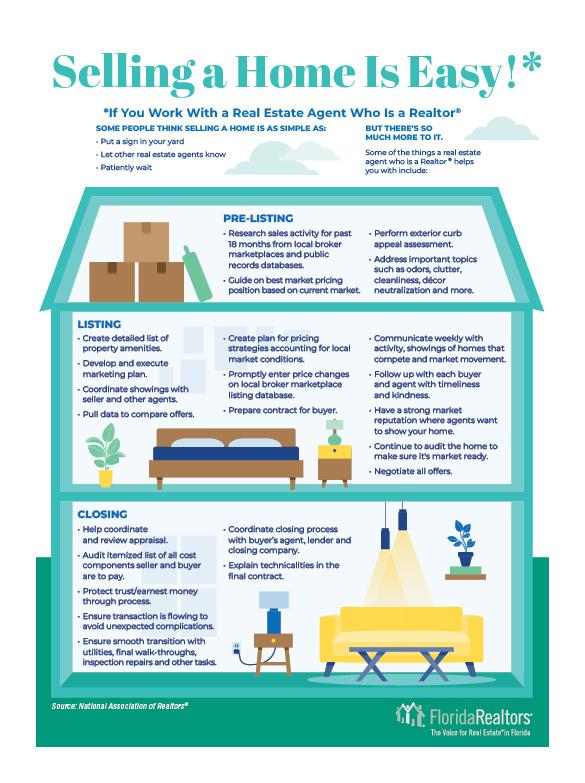 Selling a Home Is Easy!*

*If You Work With a Real Estate Agent Who Is a Realtor®

SOME PEOPLE THINK SELLING A HOME IS AS SIMPLE AS:
• Put a sign in your yard
• Let other real estate agents know
• Patiently wait

BUT THERE'S SO MUCH MORE TO IT.
Some of the things a real estate agent who is a Realtor® helps you with include:

PRE-LISTING
• Research sales activity for past 18 months from local broker marketplaces and public records databases.
• Guide on best market pricing position based on current market.
• Perform exterior curb appeal assessment.
• Address important topics such as odors, clutter, cleanliness, décor neutralization and more.

LISTING
• Create detailed list of property amenities.
• Develop and execute marketing plan.
• Coordinate showings with seller and other agents.
• Pull data to compare offers.
• Create plan for pricing strategies accounting for local market conditions.
• Promptly enter price changes on local broker marketplace listing database.
• Prepare contract for buyer.
• Communicate weekly with activity, showings of homes that compete and market movement.
• Follow up with each buyer and agent with timeliness and kindness.
• Have a strong market reputation where agents want to show your home.
• Continue to audit the home to make sure it's market ready.
• Negotiate all offers.

CLOSING
• Help coordinate and review appraisal.
• Audit itemized list of all cost components seller and buyer are to pay.
• Protect trust/earnest money through process.
• Ensure transaction is flowing to avoid unexpected complications.
• Ensure smooth transition with utilities, final walk-throughs, inspection repairs and other tasks.
• Coordinate closing process with buyer's agent, lender and closing company.
• Explain technicalities in the final contract.

Source: National Association of Realtors®

FloridaRealtors®
The Voice for Real Estate® in Florida