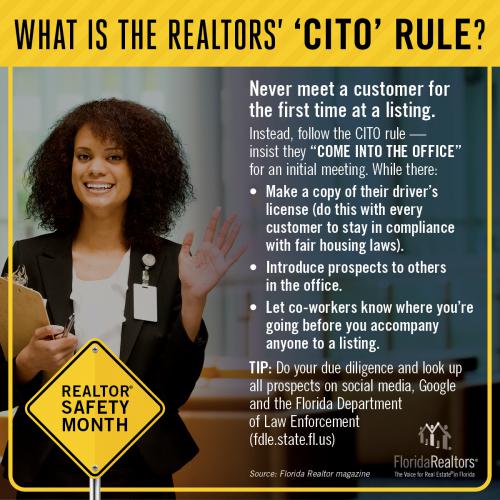 WHAT IS THE REALTORS' 'CITO' RULE?

Never meet a customer for the first time at a listing.

Instead, follow the CITO rule — insist they "COME INTO THE OFFICE" for an initial meeting. While there:

• Make a copy of their driver's license (do this with every customer to stay in compliance with fair housing laws).
• Introduce prospects to others in the office.
• Let co-workers know where you're going before you accompany anyone to a listing.

TIP: Do your due diligence and look up all prospects on social media, Google and the Florida Department of Law Enforcement (fdle.state.fl.us)

REALTOR® SAFETY MONTH

Source: Florida Realtor magazine

FloridaRealtors®
The Voice for Real Estate® in Florida